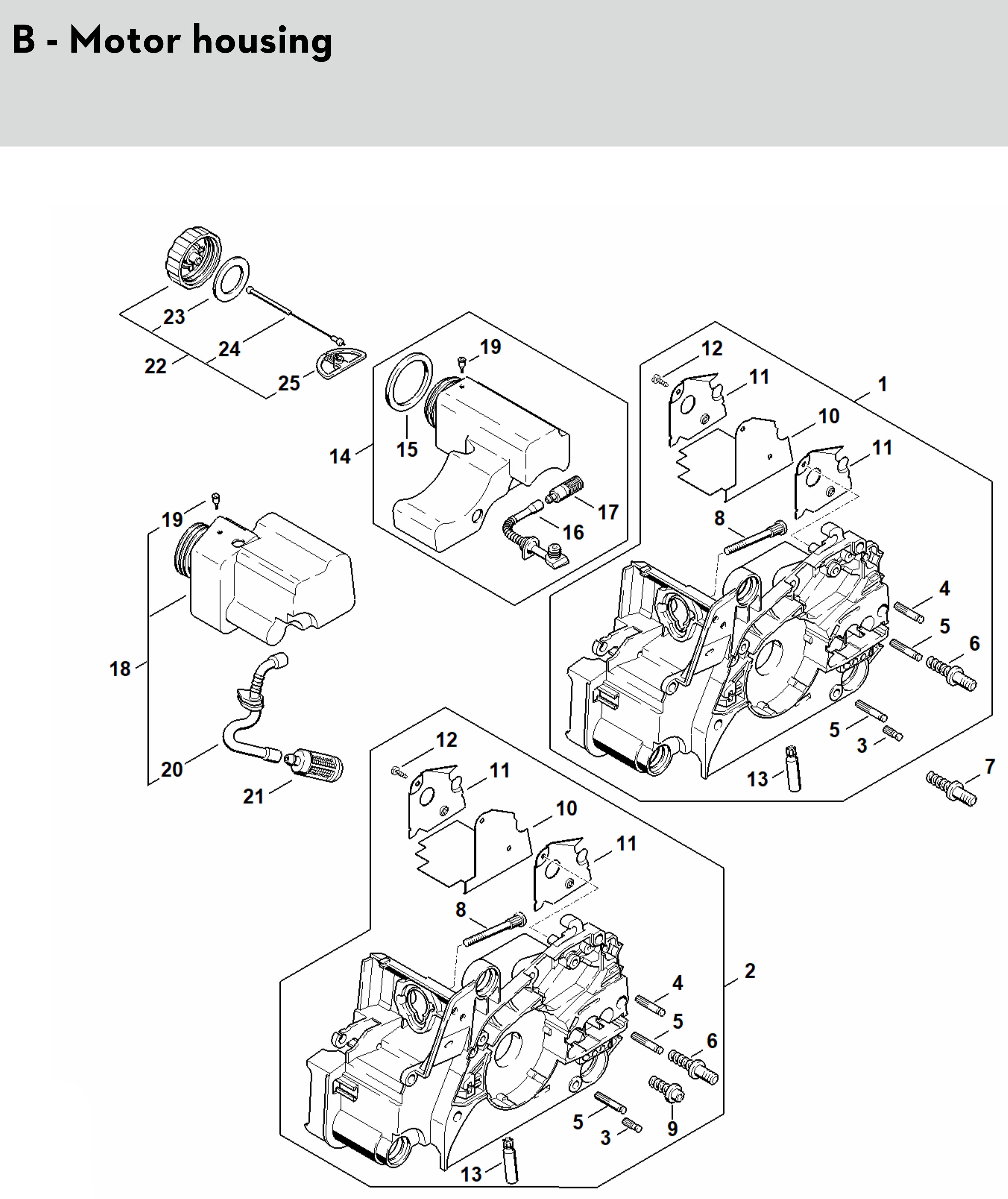 B - Motor housing

23
24
22
25
19
15
14
17
16
12
11
1
10
11
8
4
5
6
5
3
13
7
19
18
20
21
12
11
10
11
8
2
4
5
6
9
5
3
13